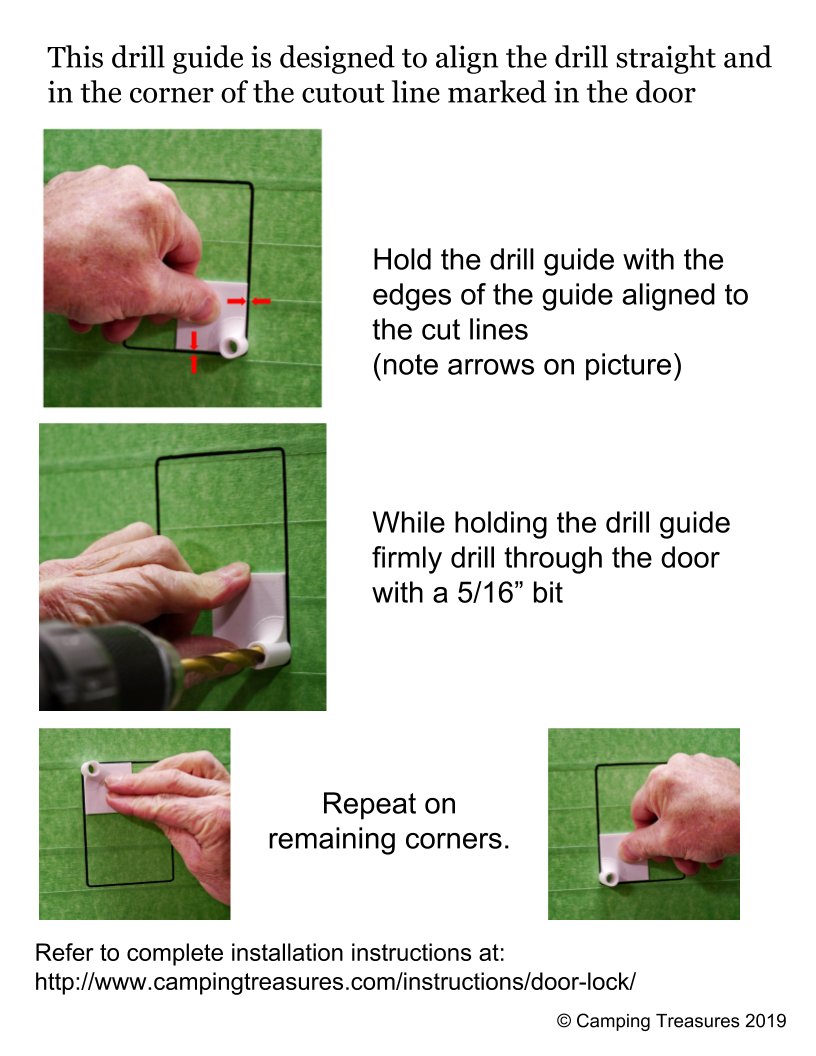 This drill guide is designed to align the drill straight and in the corner of the cutout line marked in the door

Hold the drill guide with the edges of the guide aligned to the cut lines
(note arrows on picture)

While holding the drill guide firmly drill through the door with a 5/16” bit

Repeat on remaining corners.

Refer to complete installation instructions at:
http://www.campingtreasures.com/instructions/door-lock/

© Camping Treasures 2019